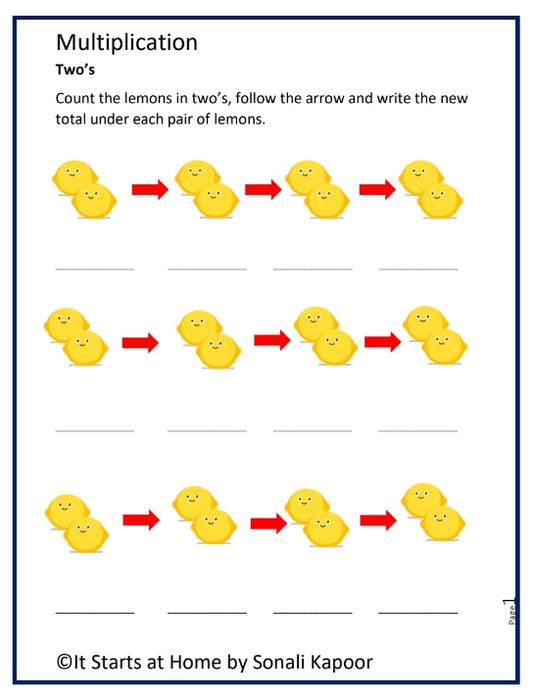 Multiplication

Two's

Count the lemons in two's, follow the arrow and write the new total under each pair of lemons.

Page 1

©It Starts at Home by Sonali Kapoor