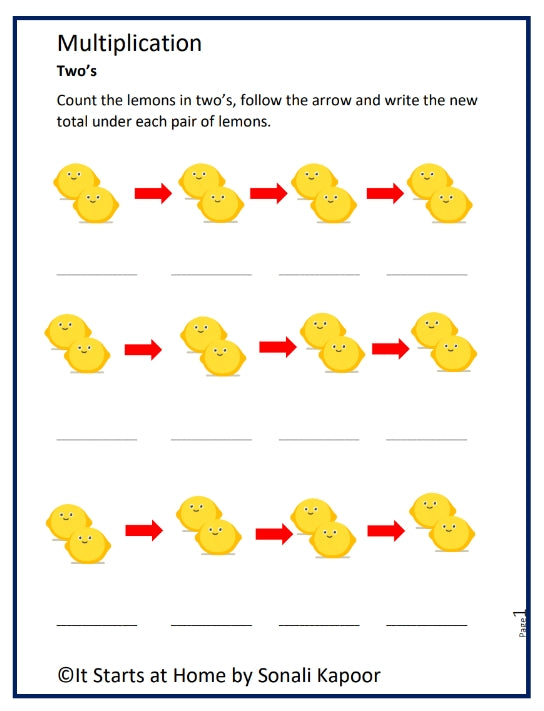 Multiplication

Two's

Count the lemons in two's, follow the arrow and write the new total under each pair of lemons.

Page 1

©It Starts at Home by Sonali Kapoor