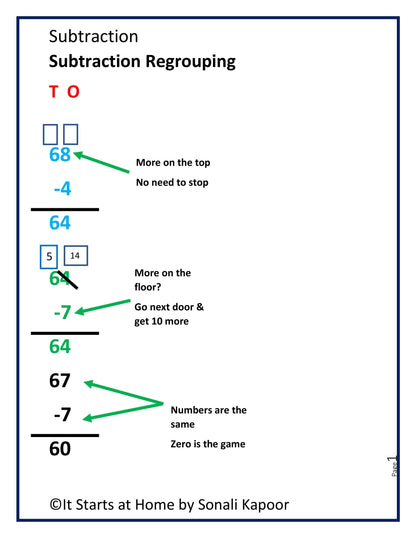 Subtraction

**Subtraction Regrouping**

T O

68

-4

64

More on the top

No need to stop

5 14

64

-7

64

More on the floor?

Go next door & get 10 more

67

-7

60

Numbers are the same

Zero is the game

Page 1

©It Starts at Home by Sonali Kapoor