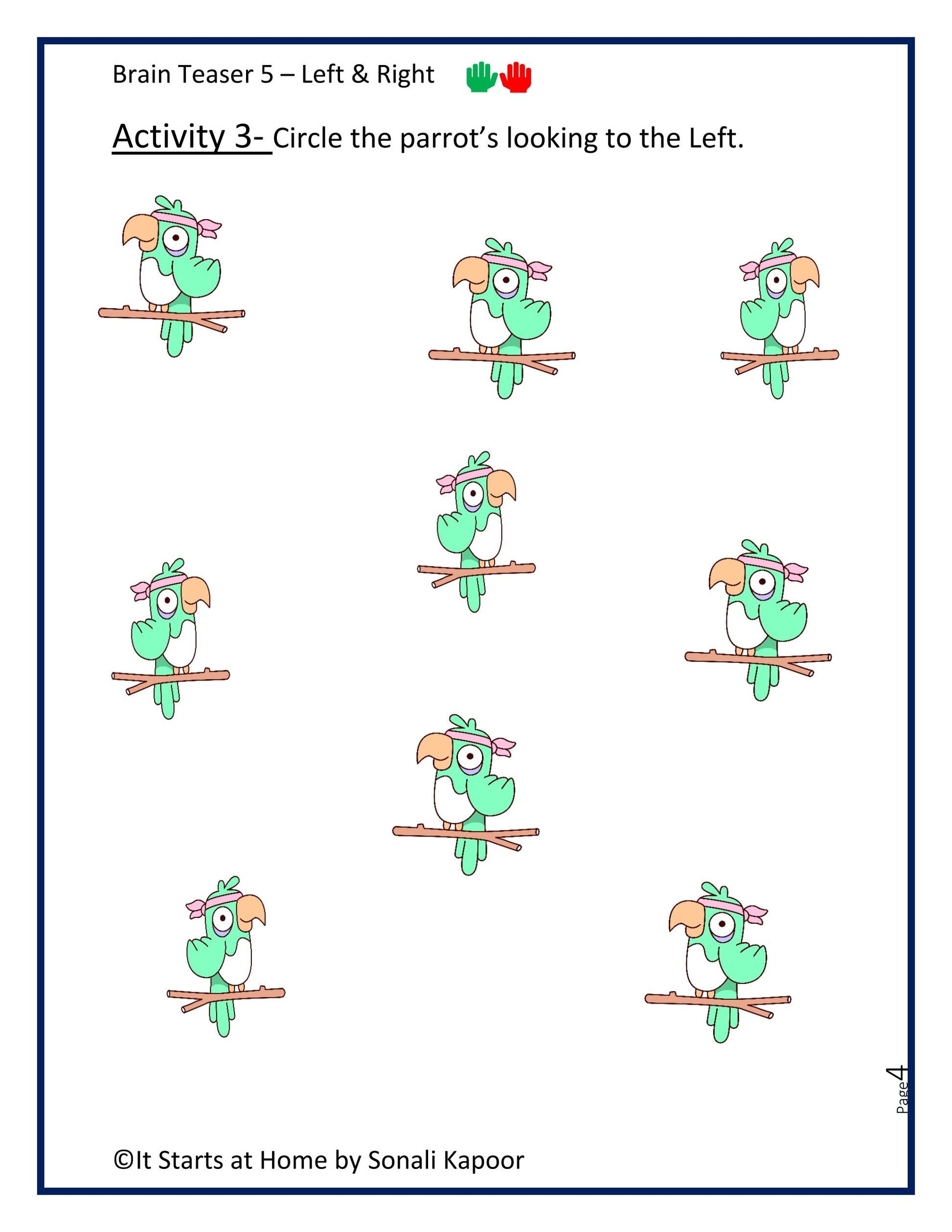 Brain Teaser 5 – Left & Right

Activity 3- Circle the parrot's looking to the Left.

Page 4

©It Starts at Home by Sonali Kapoor