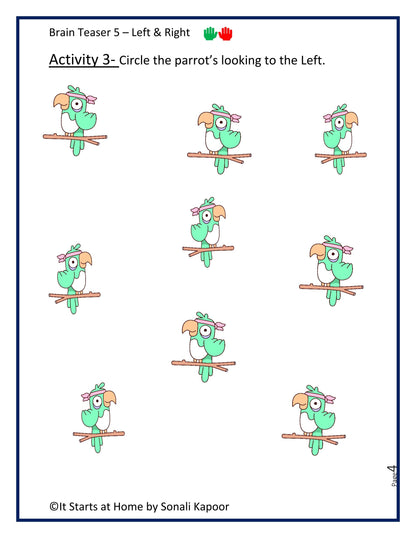 Brain Teaser 5 – Left & Right

Activity 3- Circle the parrot's looking to the Left.

Page 4

©It Starts at Home by Sonali Kapoor