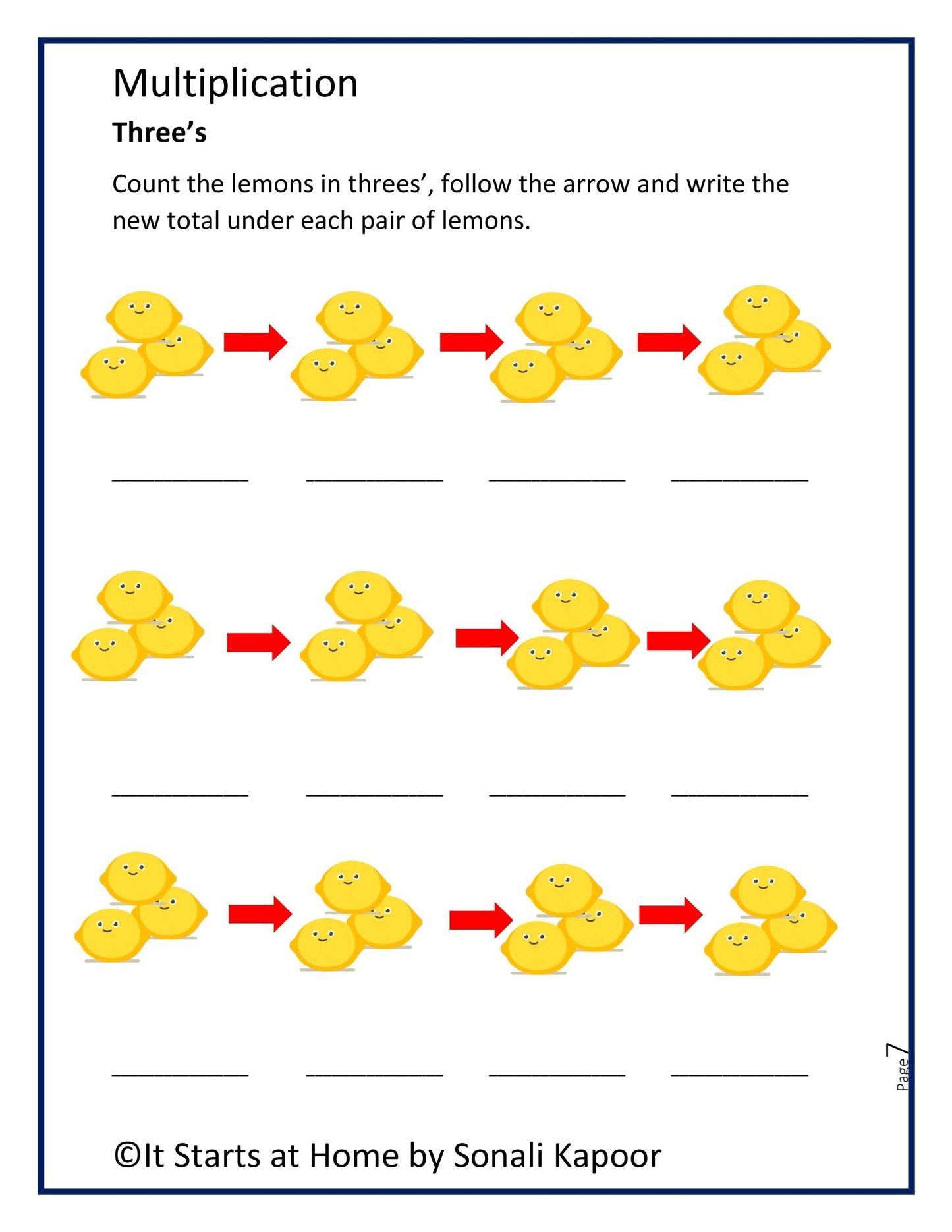 Multiplication

Three’s

Count the lemons in threes’, follow the arrow and write the new total under each pair of lemons.

____________ ____________ ____________ ____________

____________ ____________ ____________ ____________

____________ ____________ ____________ ____________

Page 7

©It Starts at Home by Sonali Kapoor