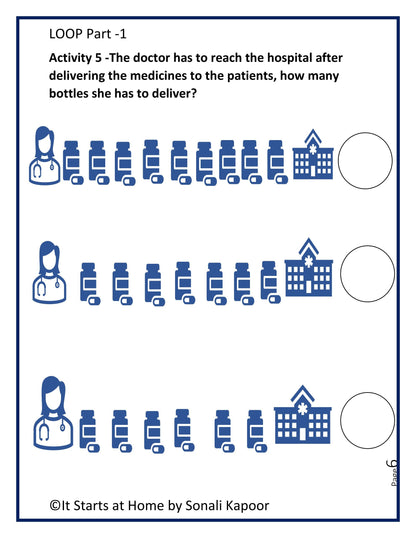 LOOP Part -1

Activity 5 -The doctor has to reach the hospital after delivering the medicines to the patients, how many bottles she has to deliver?

Page 6

©It Starts at Home by Sonali Kapoor